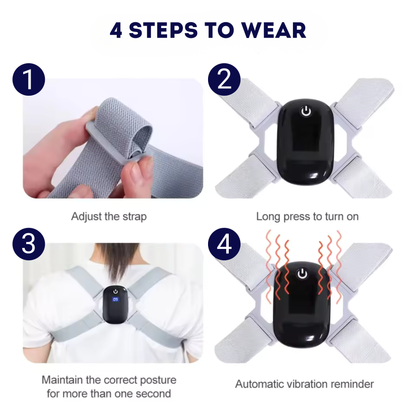 4 STEPS TO WEAR

1

Adjust the strap

2

Long press to turn on

3

Maintain the correct posture for more than one second

4

Automatic vibration reminder