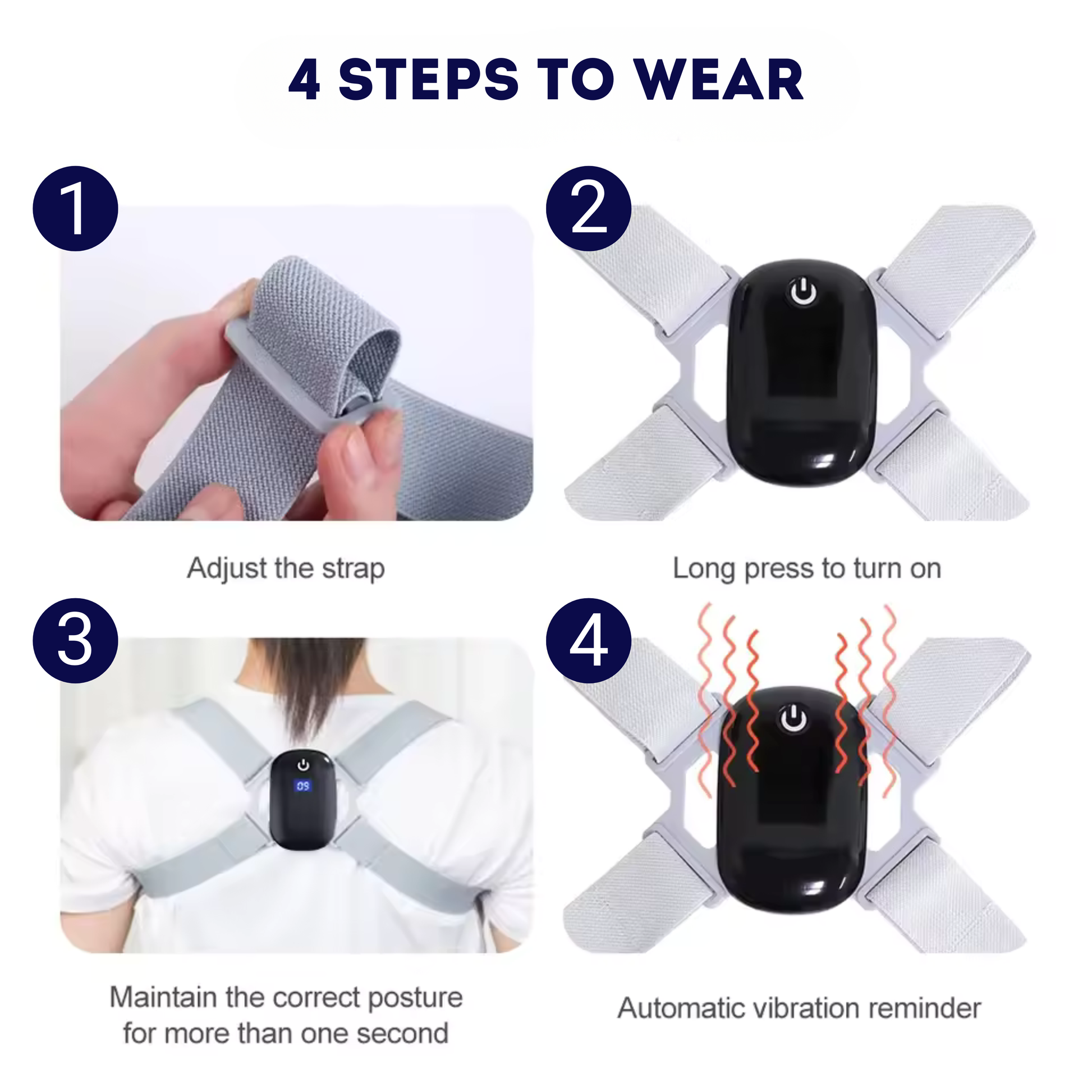 4 STEPS TO WEAR

1

Adjust the strap

2

Long press to turn on

3

09

Maintain the correct posture for more than one second

4

Automatic vibration reminder