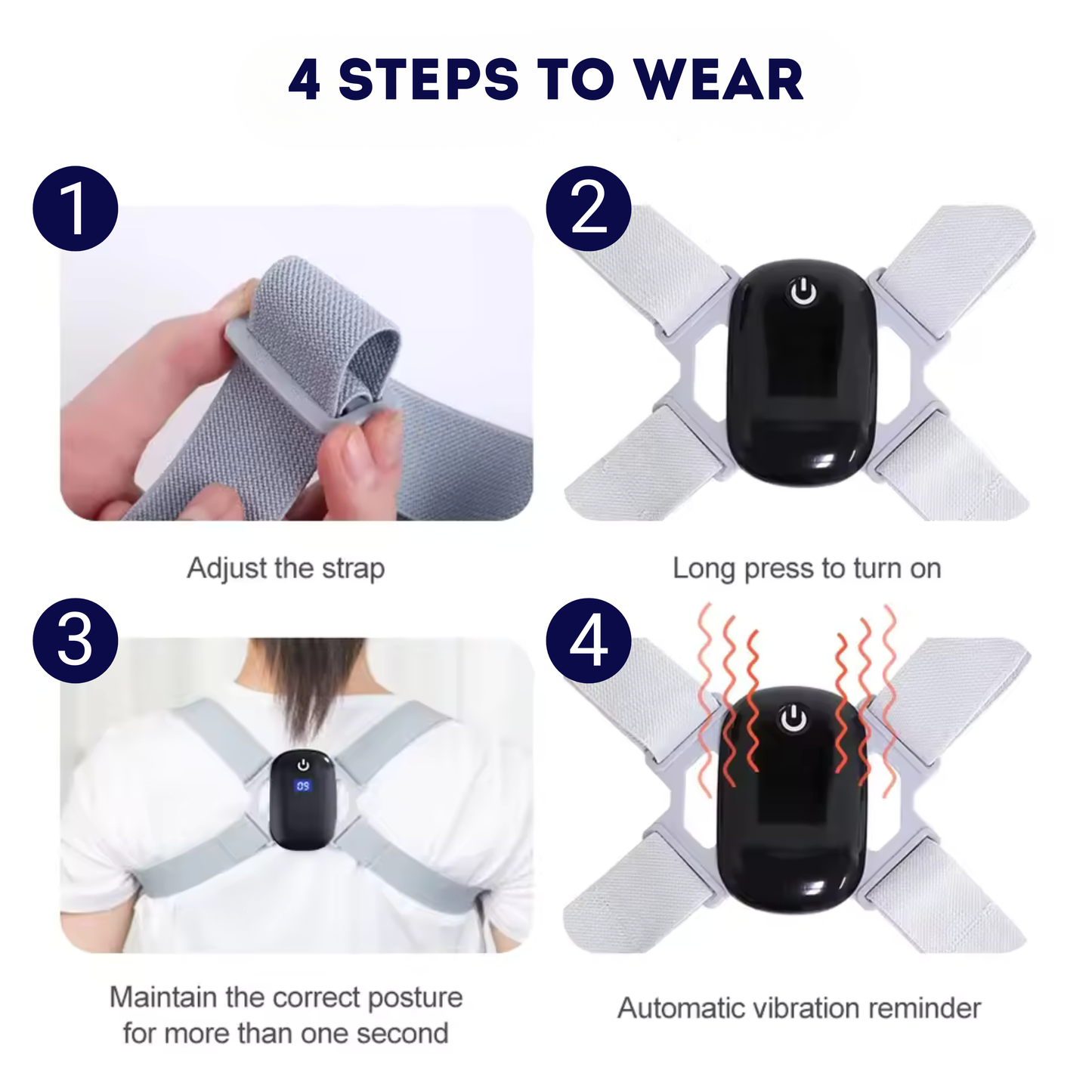 4 STEPS TO WEAR

1

Adjust the strap

2

Long press to turn on

3

09

Maintain the correct posture for more than one second

4

Automatic vibration reminder